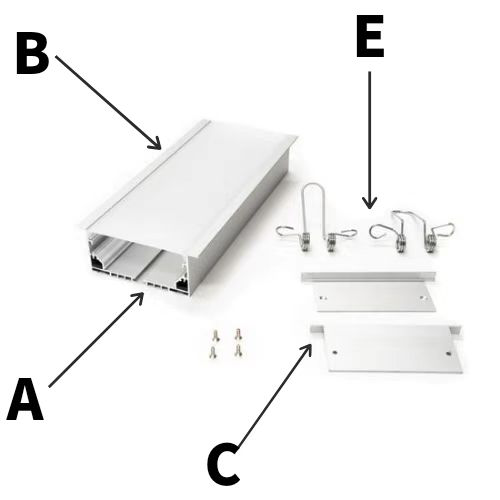 B

E

A

C