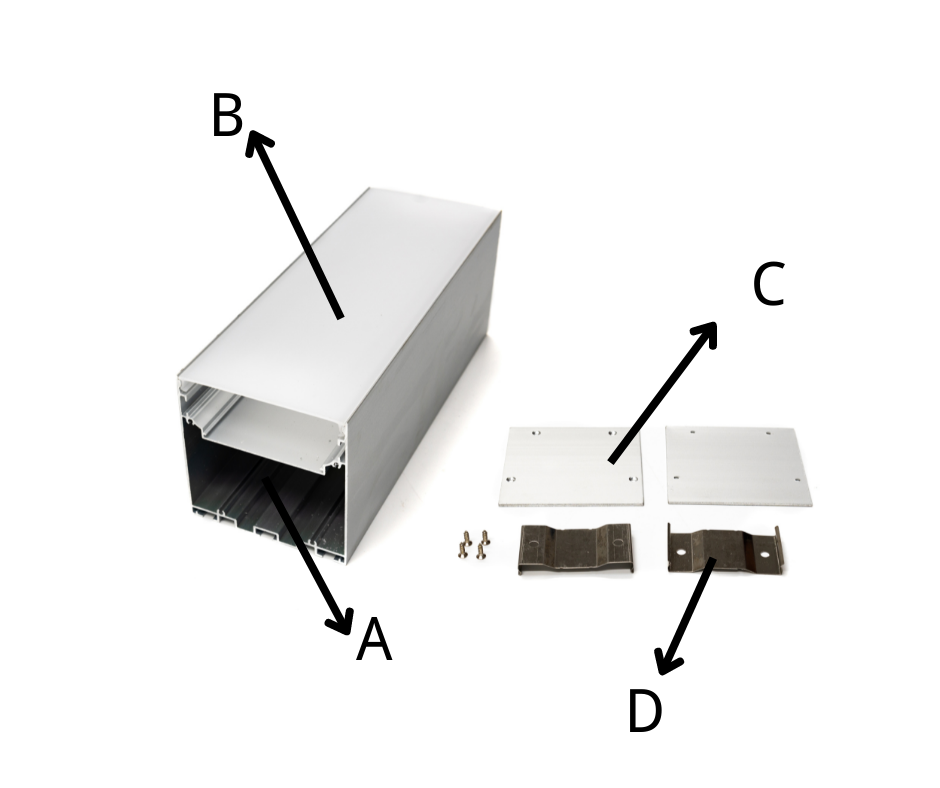 B

C

A

D