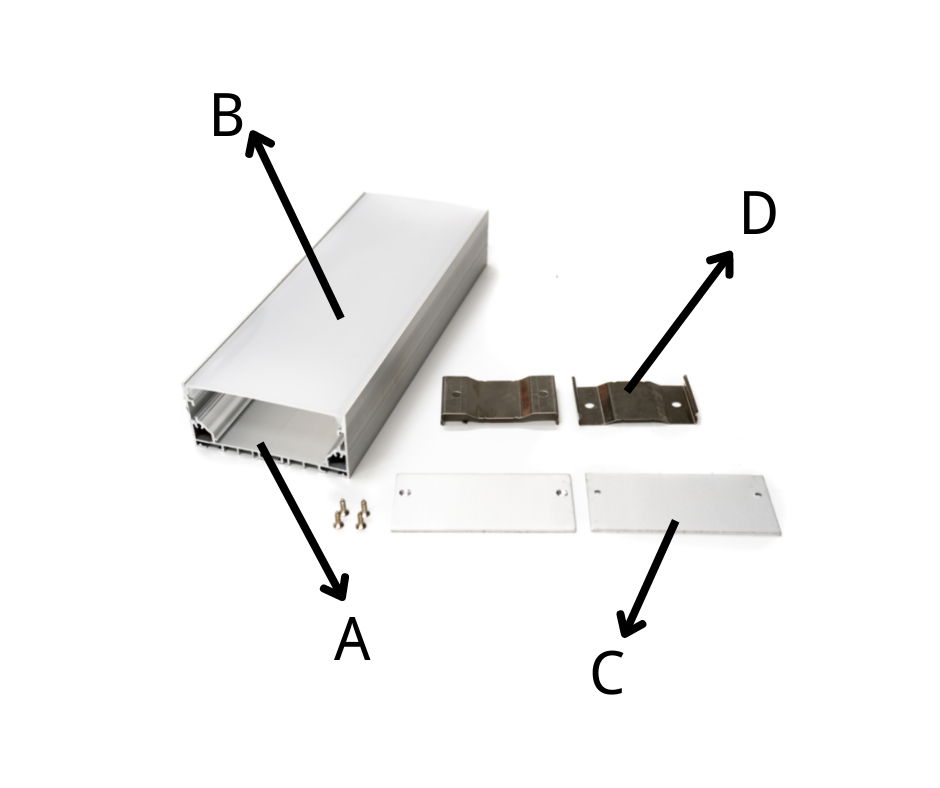 B
D
A
C