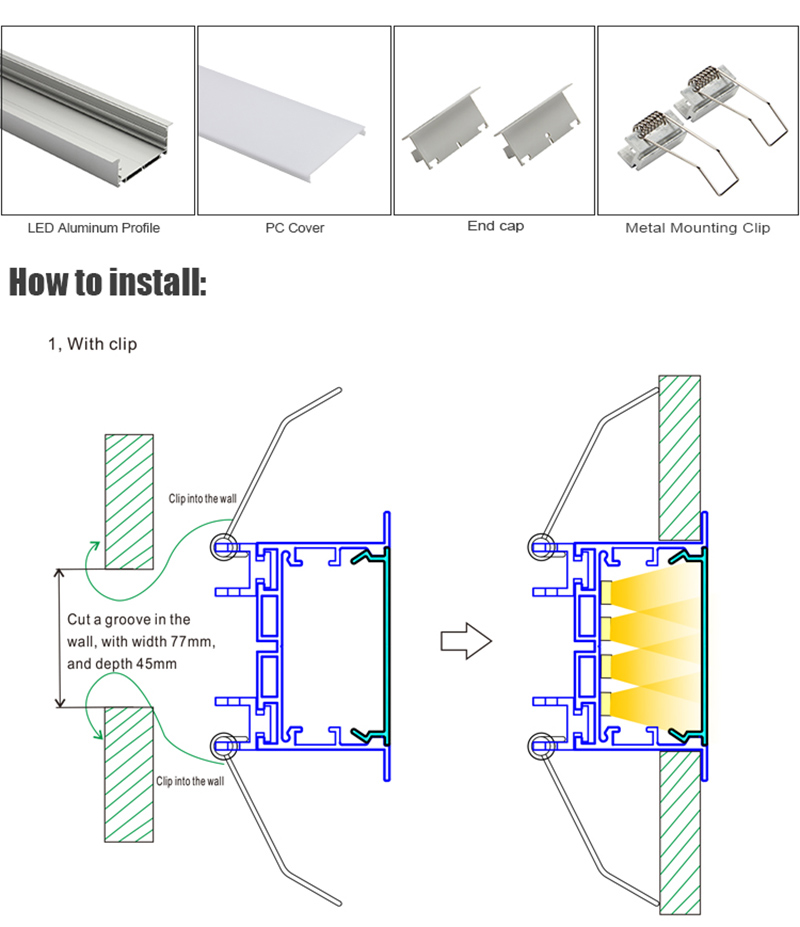 LED Aluminum Profile

PC Cover

End cap

Metal Mounting Clip

How to install:

1, With clip

Clip into the wall

Cut a groove in the wall, with width 77mm, and depth 45mm

Clip into the wall