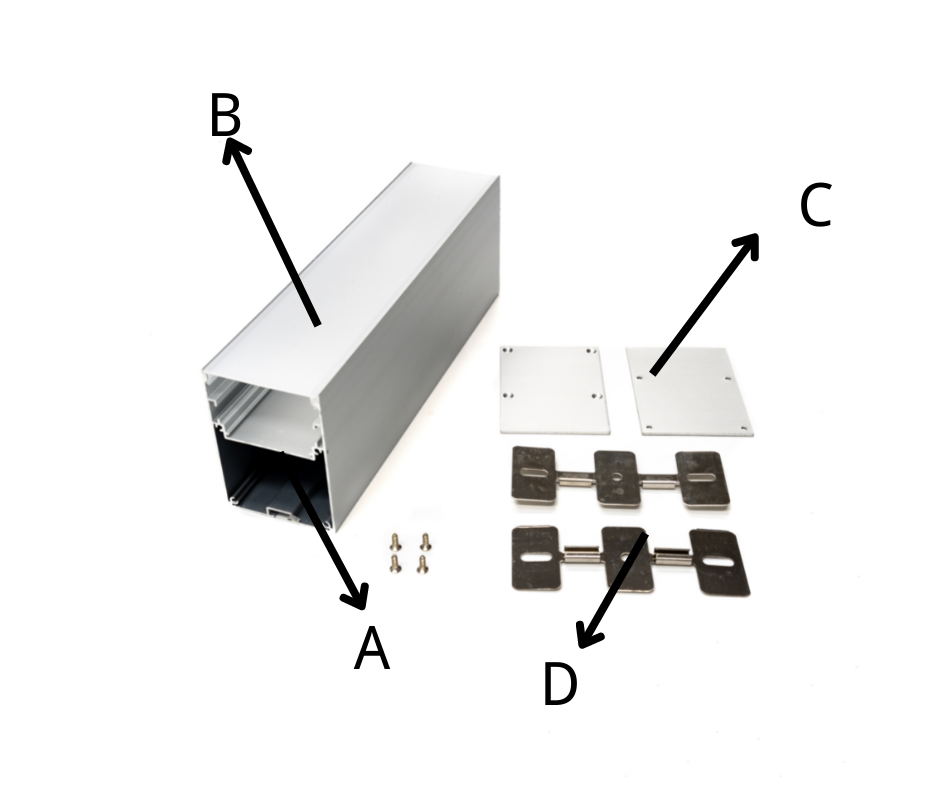 B

C

A

D