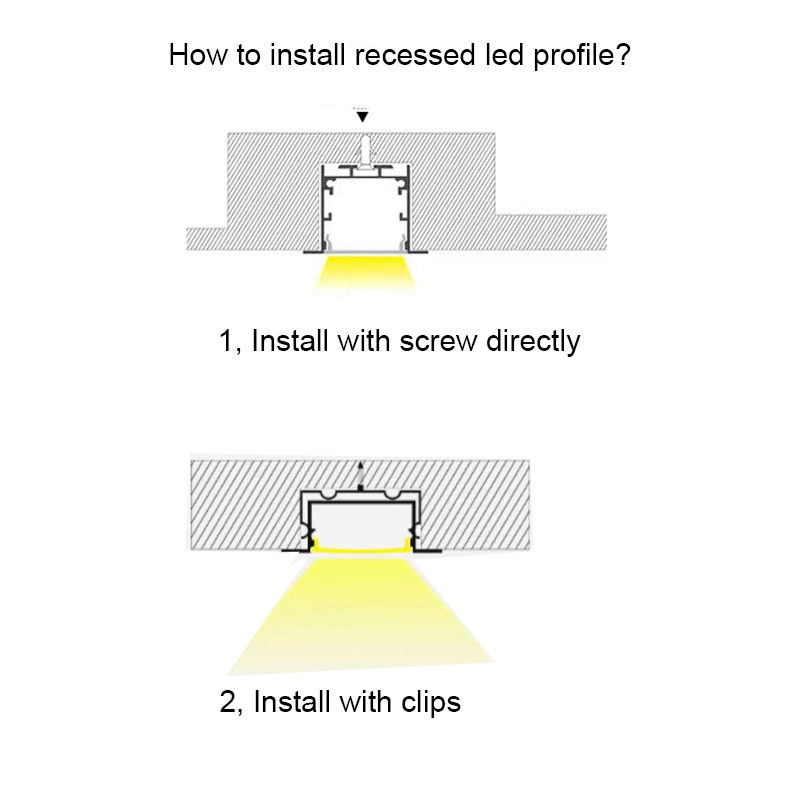 How to install recessed led profile?

1, Install with screw directly

2, Install with clips