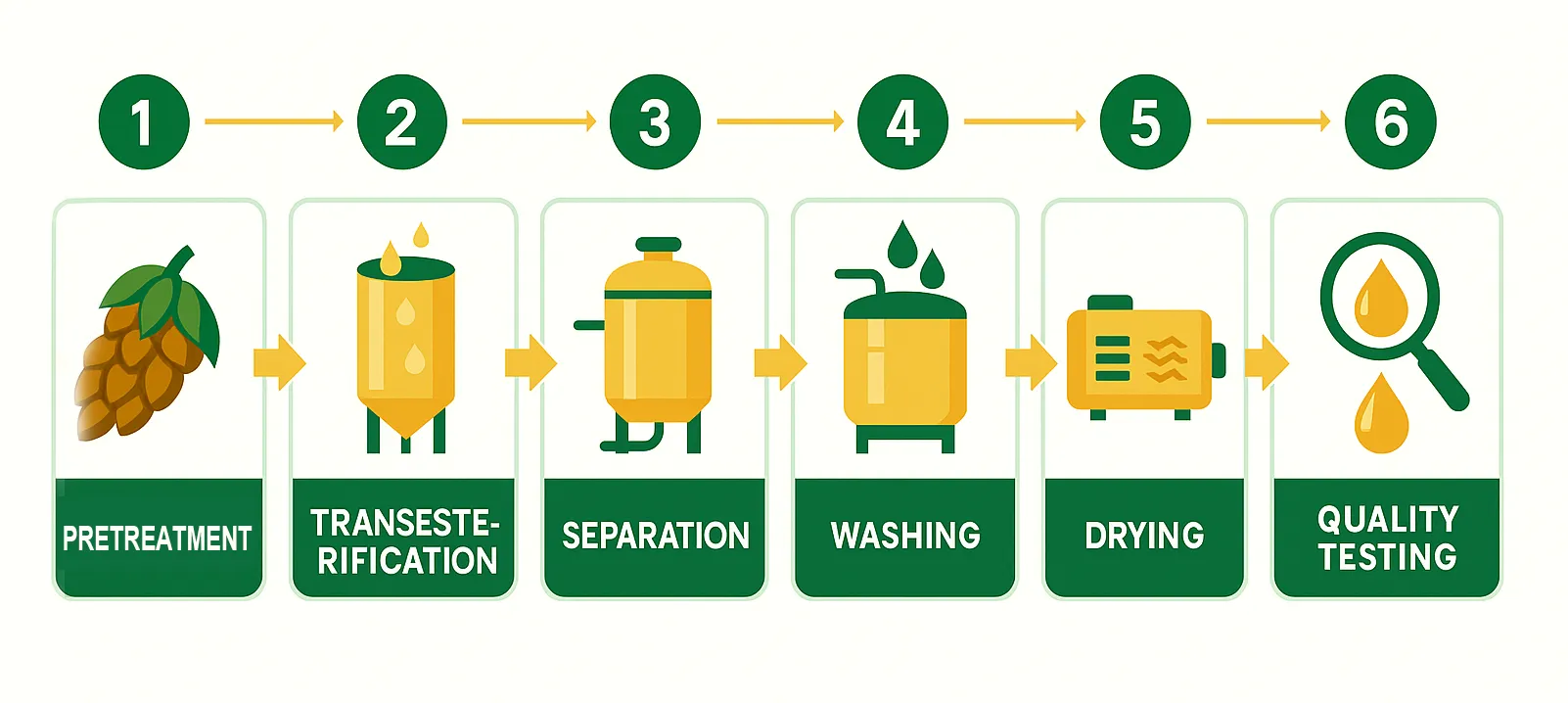 1
2
3
4
5
6

PRETREATMENT

TRANSESTERIFICATION

SEPARATION

WASHING

DRYING

QUALITY TESTING