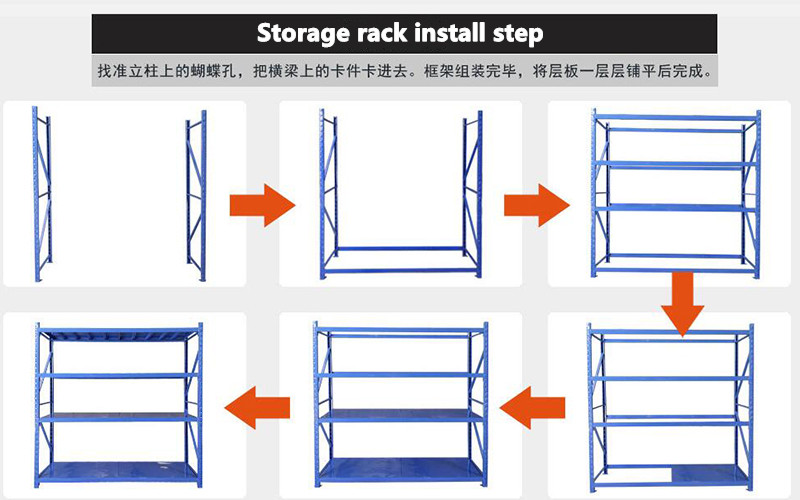 Storage rack install step

找准立柱上的蝴蝶孔，把横梁上的卡件卡进去。框架组装完毕，将层板一层层铺平后完成。