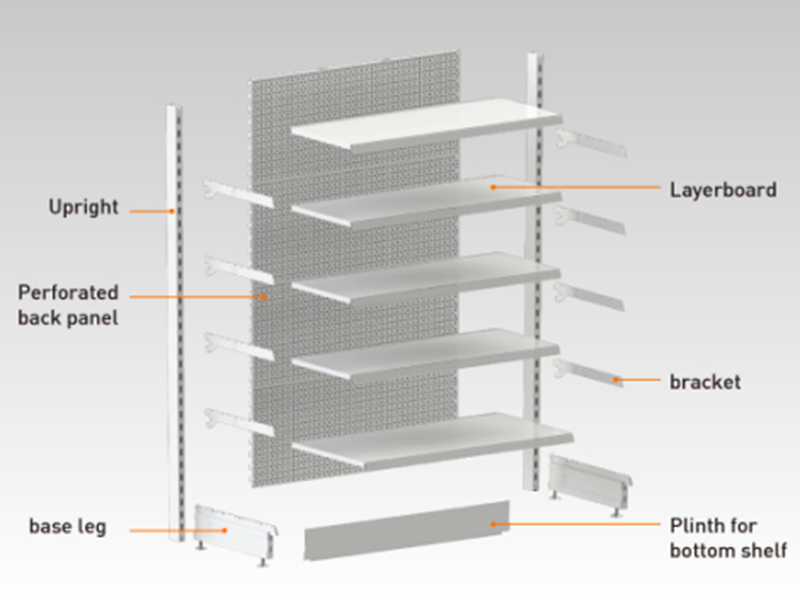 Upright

Perforated back panel

base leg

Layerboard

bracket

Plinth for bottom shelf